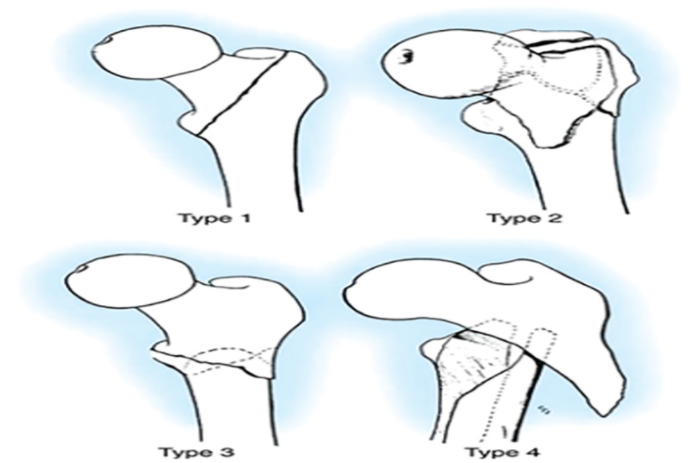 Type 1

Type 2

Type 3

Type 4